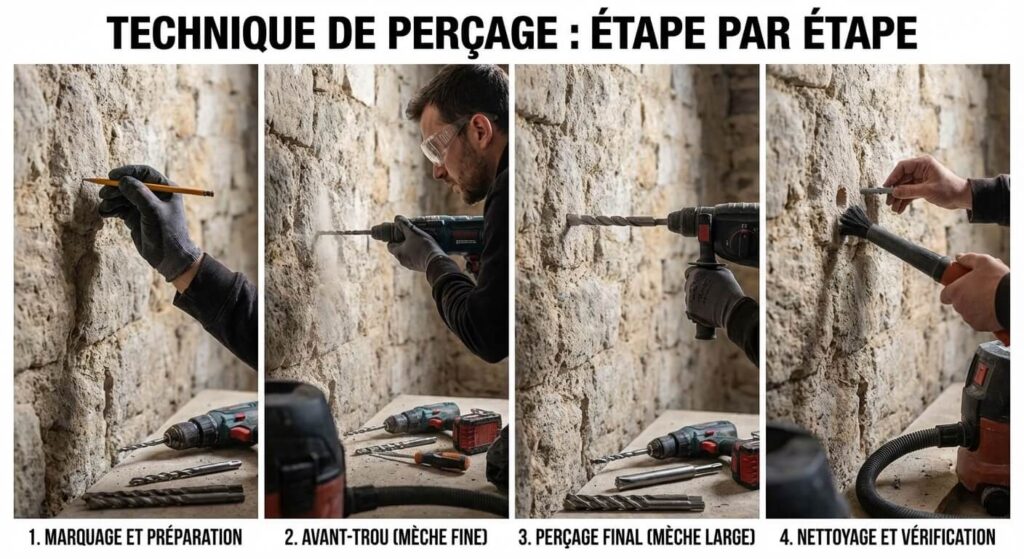 TECHNIQUE DE PERÇAGE : ÉTAPE PAR ÉTAPE

1. MARQUAGE ET PRÉPARATION

2. AVANT-TROU (MÈCHE FINE)

3. PERÇAGE FINAL (MÈCHE LARGE)

4. NETTOYAGE ET VÉRIFICATION