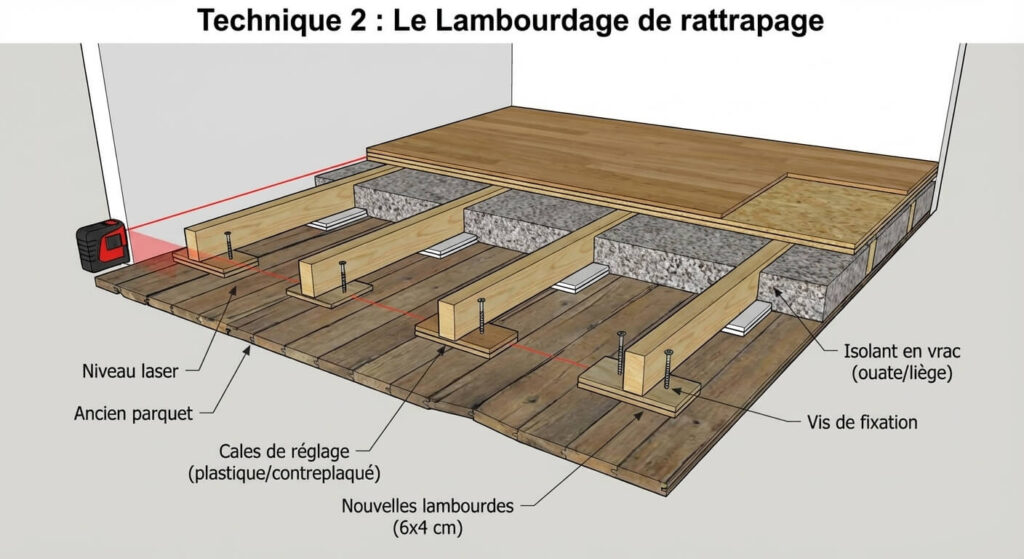 Technique 2 : Le Lambourdage de rattrapage

Niveau laser

Ancien parquet

Cales de réglage
(plastique/contreplaqué)

Nouvelles lambourdes
(6x4 cm)

Isolant en vrac
(ouate/liège)

Vis de fixation