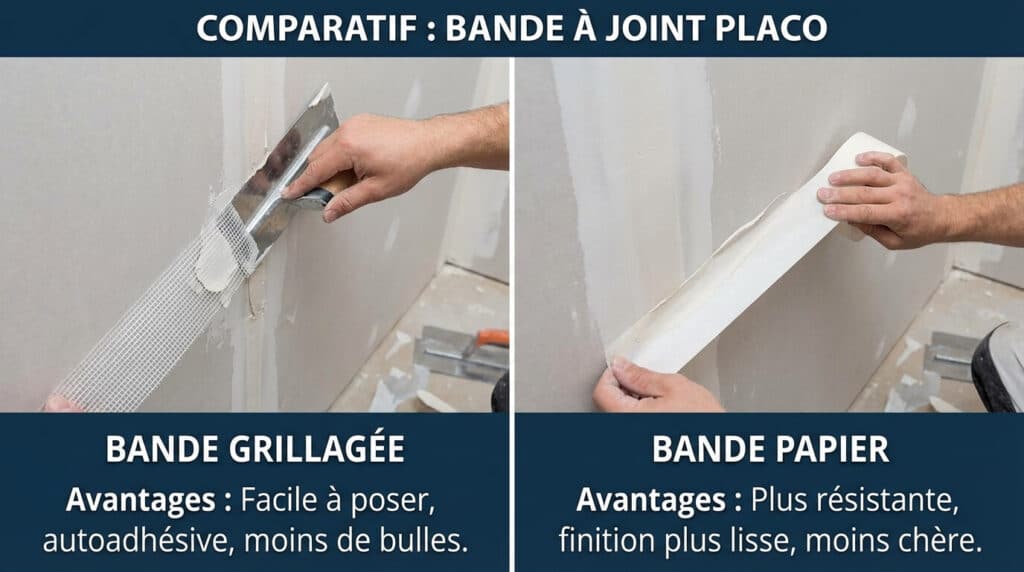 COMPARATIF : BANDE À JOINT PLACO

BANDE GRILLAGÉE

Avantages : Facile à poser, autoadhésive, moins de bulles.

BANDE PAPIER

Avantages : Plus résistante, finition plus lisse, moins chère.